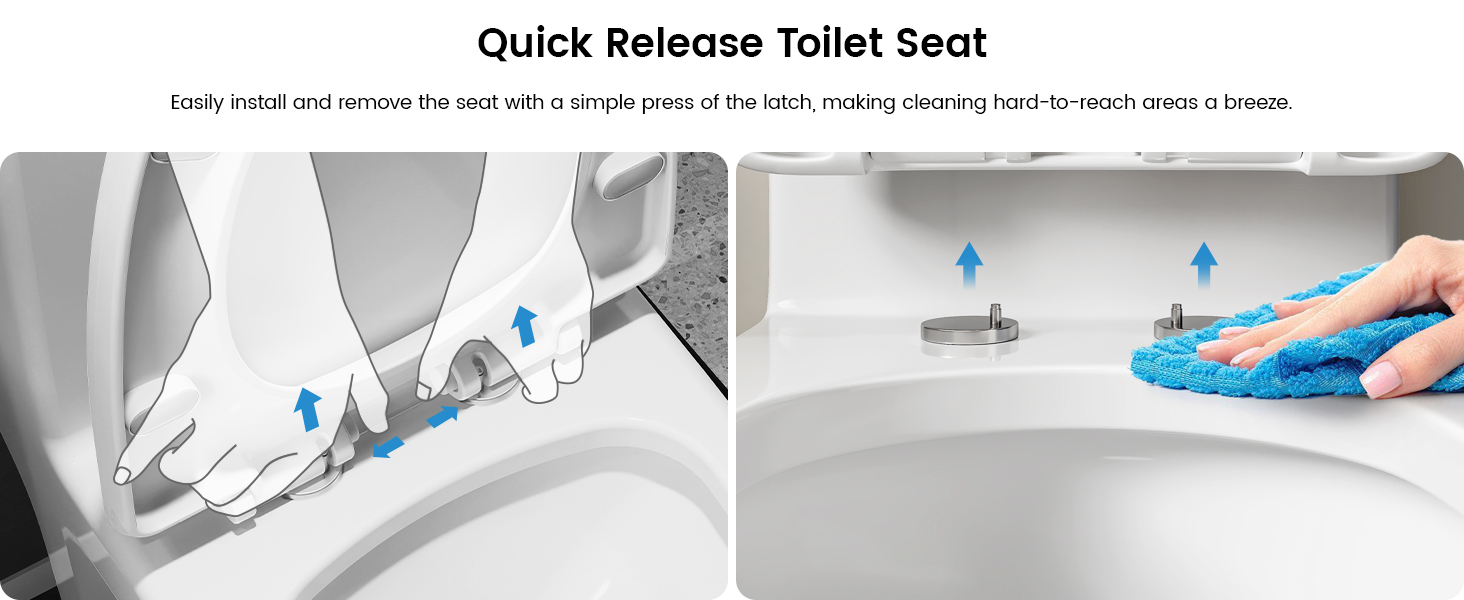 Quick Release Toilet Seat

Easily install and remove the seat with a simple press of the latch, making cleaning hard-to-reach areas a breeze.