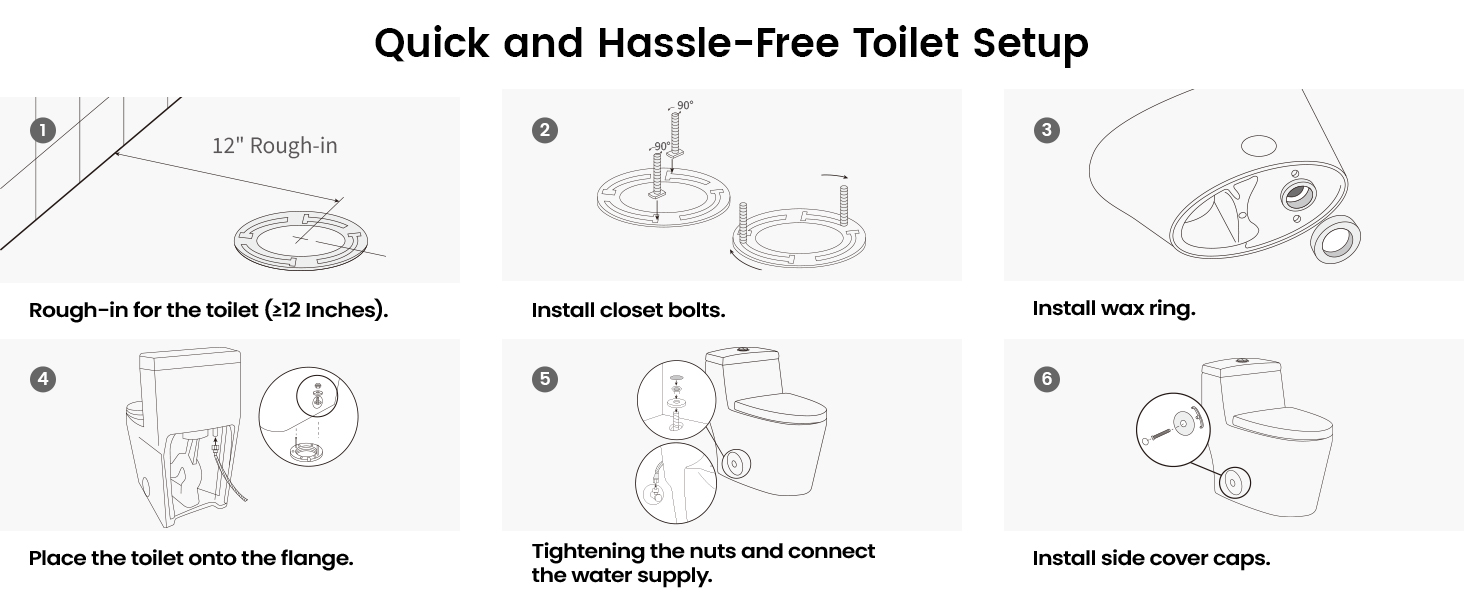 Quick and Hassle-Free Toilet Setup

1

12" Rough-in

Rough-in for the toilet (≥12 Inches).

2

90°

90°

Install closet bolts.

3

Install wax ring.

4

Place the toilet onto the flange.

5

Tightening the nuts and connect the water supply.

6

Install side cover caps.